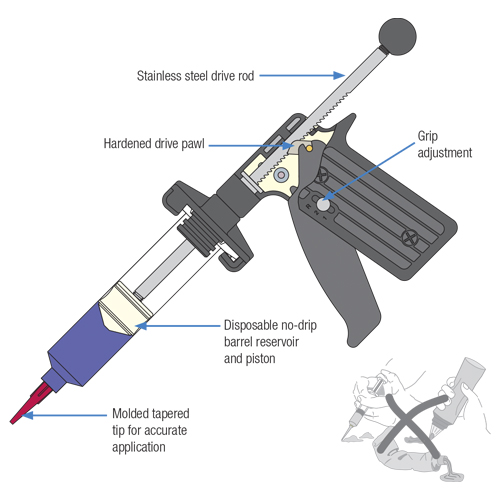 Stainless steel drive rod

Hardened drive pawl

Grip adjustment

Disposable no-drip barrel reservoir and piston

Molded tapered tip for accurate application